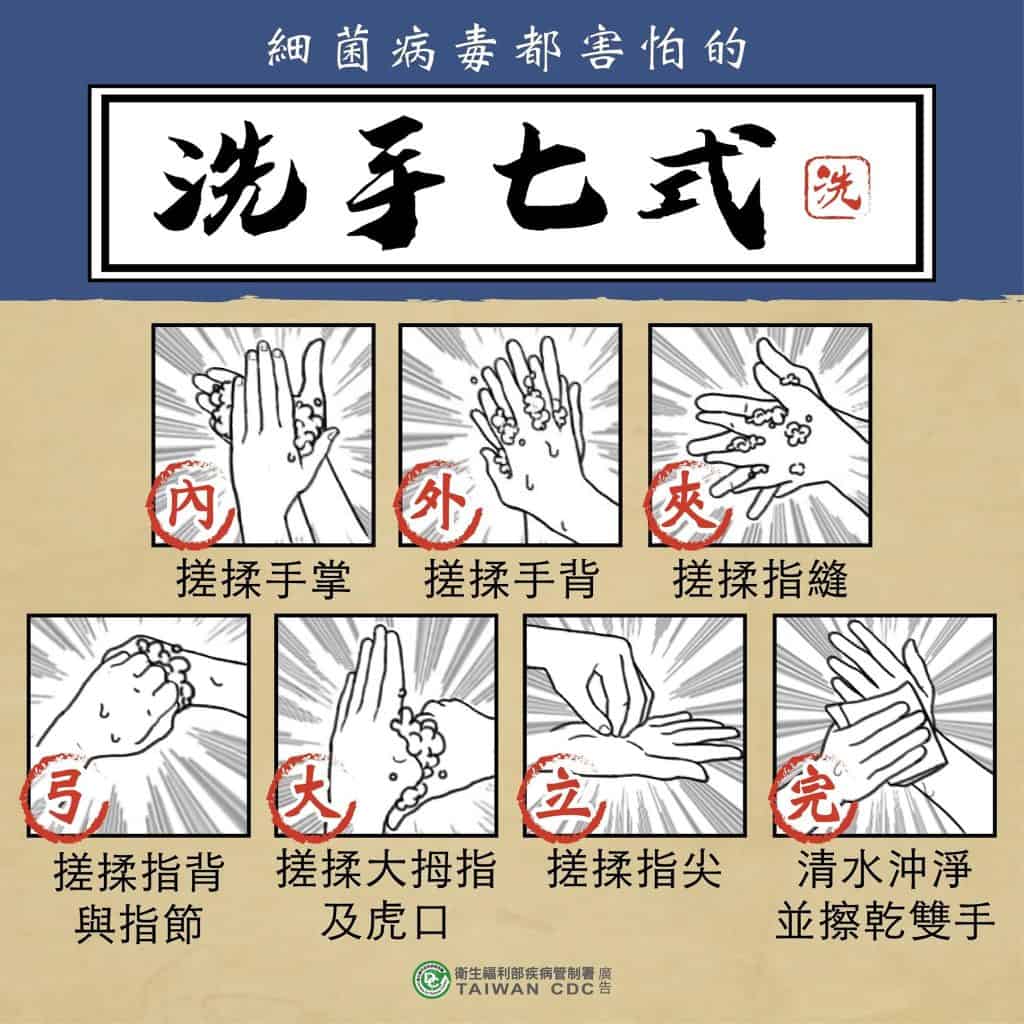 細菌病毒都害怕的

洗手七式

洗

內
搓揉手掌

外
搓揉手背

夾
搓揉指縫

弓
搓揉指背與指節

大
搓揉大拇指及虎口

立
搓揉指尖

完
清水沖淨並擦乾雙手

衛生福利部疾病管制署 廣告
TAIWAN CDC